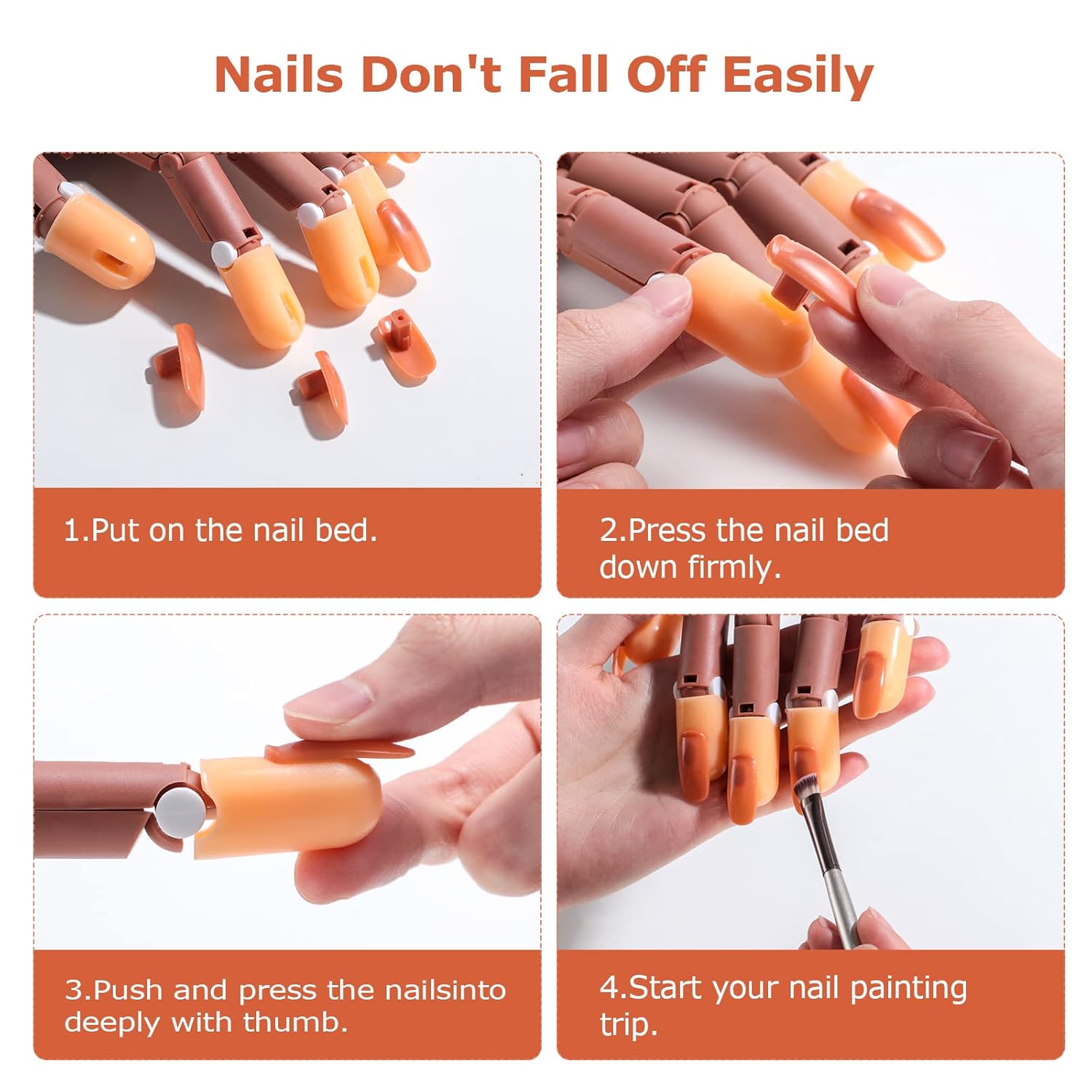 Nails Don't Fall Off Easily

1.Put on the nail bed.

2.Press the nail bed down firmly.

3.Push and press the nailsinto deeply with thumb.

4.Start your nail painting trip.