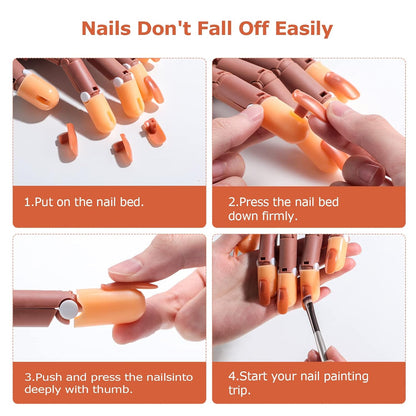 Nails Don't Fall Off Easily

1.Put on the nail bed.

2.Press the nail bed down firmly.

3.Push and press the nailsinto deeply with thumb.

4.Start your nail painting trip.