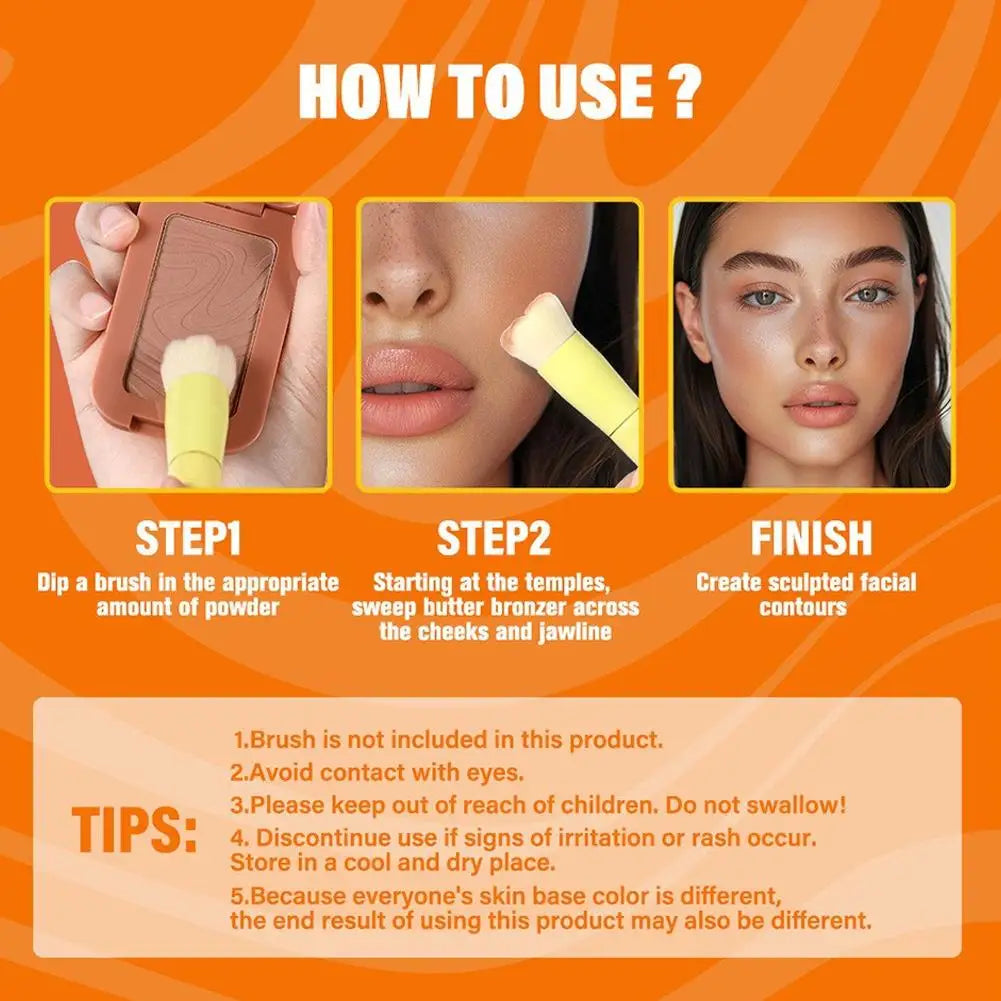 HOW TO USE ?

STEP1
Dip a brush in the appropriate amount of powder

STEP2
Starting at the temples, sweep butter bronzer across the cheeks and jawline

FINISH
Create sculpted facial contours

TIPS:
1.Brush is not included in this product.
2.Avoid contact with eyes.
3.Please keep out of reach of children. Do not swallow!
4. Discontinue use if signs of irritation or rash occur. Store in a cool and dry place.
5.Because everyone's skin base color is different, the end result of using this product may also be different.